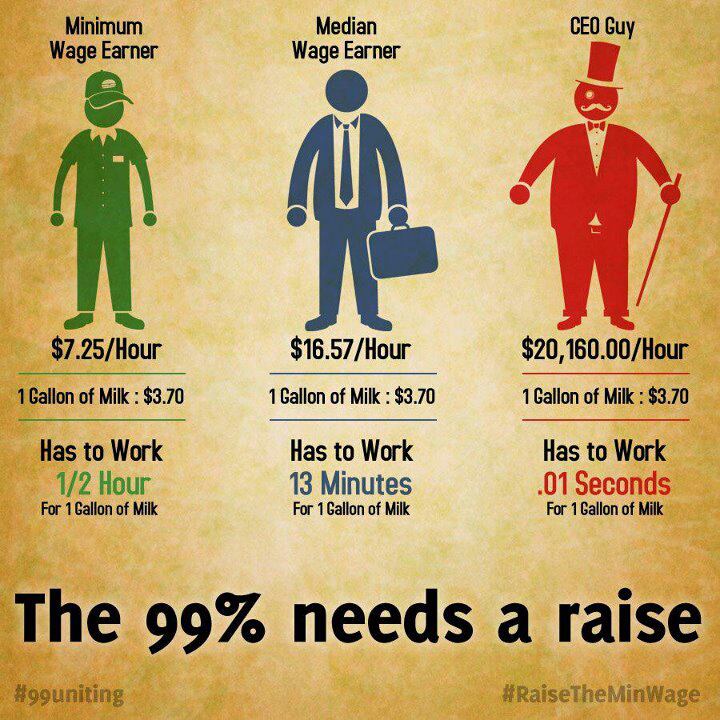 Minimum Wage Earner

$7.25/Hour

1 Gallon of Milk : $3.70

Has to Work
1/2 Hour
For 1 Gallon of Milk

Median Wage Earner

$16.57/Hour

1 Gallon of Milk : $3.70

Has to Work
13 Minutes
For 1 Gallon of Milk

CEO Guy

$20,160.00/Hour

1 Gallon of Milk : $3.70

Has to Work
.01 Seconds
For 1 Gallon of Milk

The 99% needs a raise

#99uniting

#RaiseTheMinWage